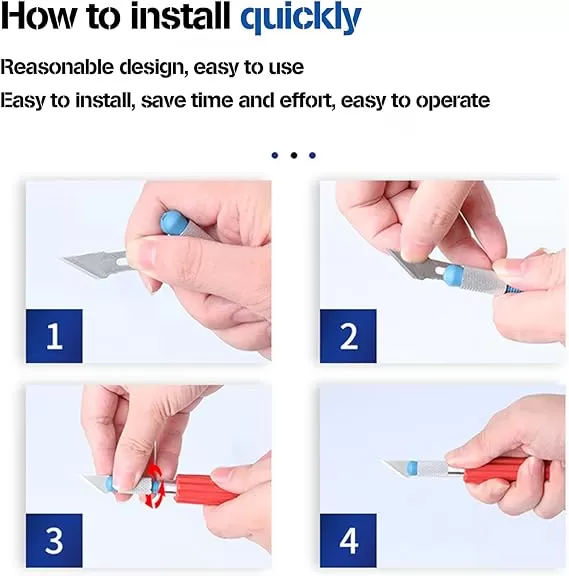 How to install quickly

Reasonable design, easy to use

Easy to install, save time and effort, easy to operate

1

2

3

4